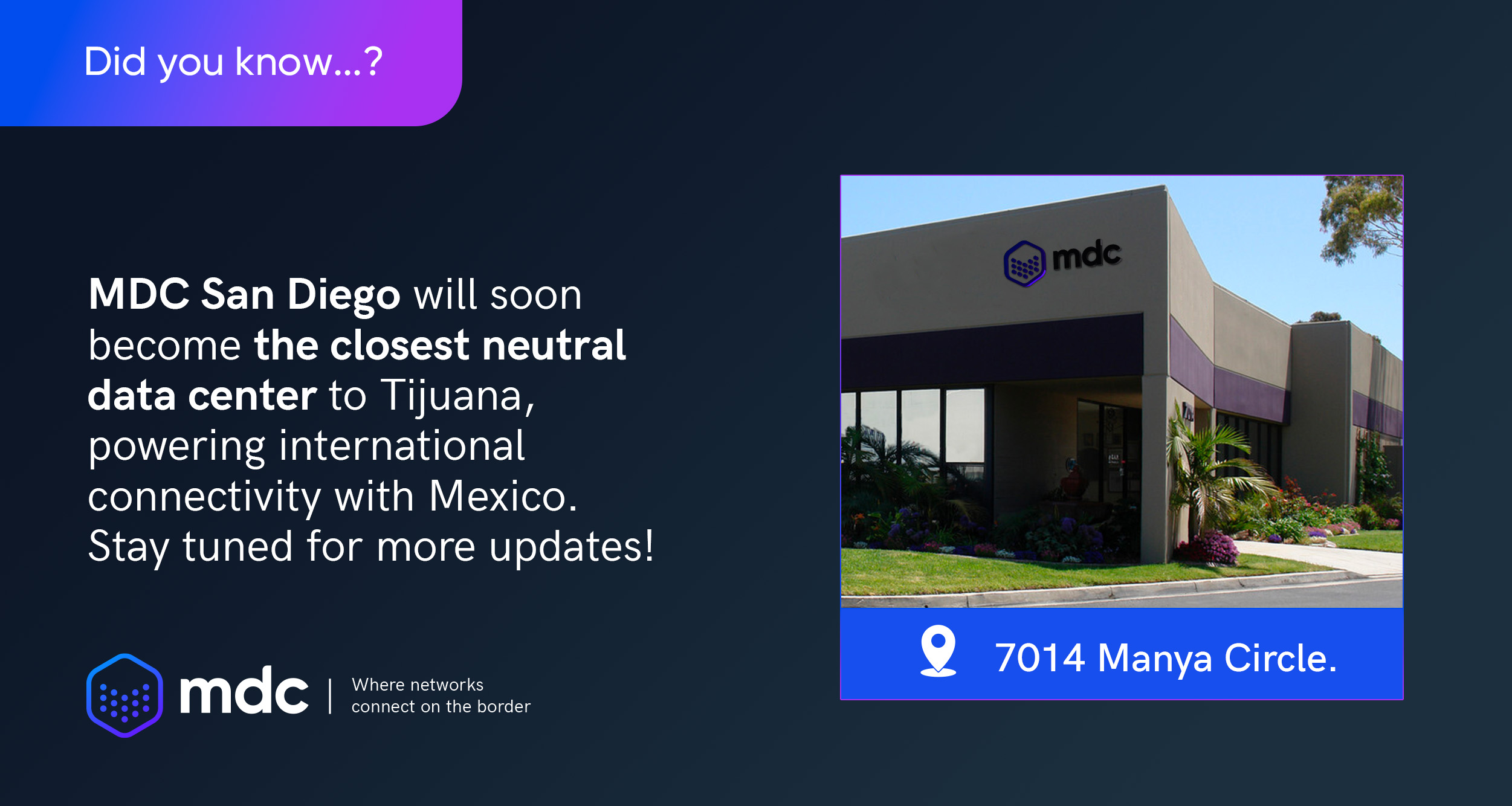 Did you know...?

MDC San Diego will soon become the closest neutral data center to Tijuana, powering international connectivity with Mexico. Stay tuned for more updates!

mdc | Where networks connect on the border

mdc

7014 Manya Circle.